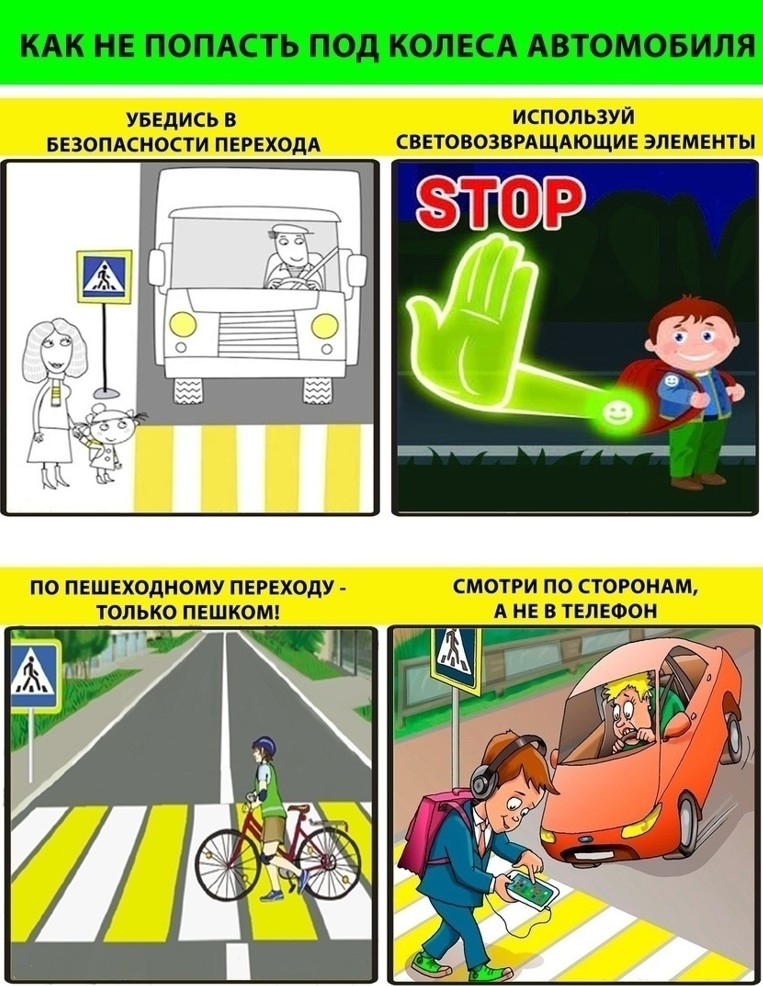 КАК НЕ ПОПАСТЬ ПОД КОЛЕСА АВТОМОБИЛЯ

УБЕДИСЬ В БЕЗОПАСНОСТИ ПЕРЕХОДА

ИСПОЛЬЗУЙ СВЕТОВОЗВРАЩАЮЩИЕ ЭЛЕМЕНТЫ

STOP

ПО ПЕШЕХОДНОМУ ПЕРЕХОДУ - ТОЛЬКО ПЕШКОМ!

СМОТРИ ПО СТОРОНАМ, А НЕ В ТЕЛЕФОН